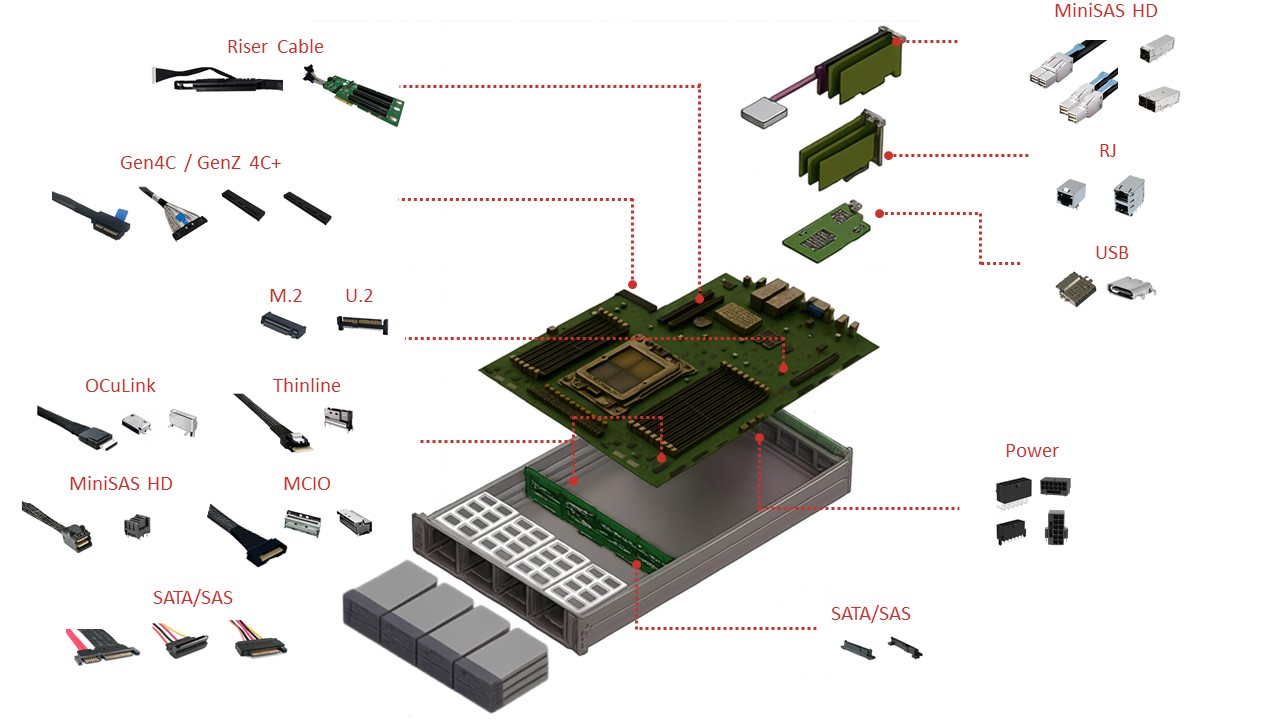 Riser Cable

Gen4C / GenZ 4C+

M.2

U.2

OCuLink

Thinline

MiniSAS HD

MCIO

SATA/SAS

MiniSAS HD

RJ

USB

Power

SATA/SAS